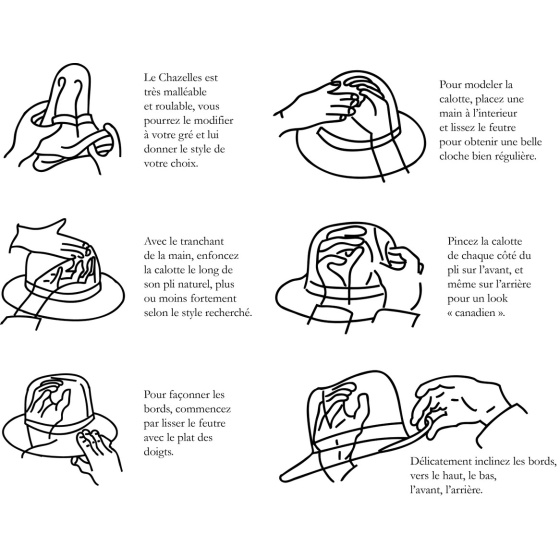 Le Chazelles est très malléable et roulable, vous pourrez le modifier à votre gré et lui donner le style de votre choix.

Pour modeler la calotte, placez une main à l'interieur et lissez le feutre pour obtenir une belle cloche bien régulière.

Avec le tranchant de la main, enfoncez la calotte le long de son pli naturel, plus ou moins fortement selon le style recherché.

Pincez la calotte de chaque côté du pli sur l'avant, et même sur l'arrière pour un look « canadien ».

Pour façonner les bords, commencez par lisser le feutre avec le plat des doigts.

Délicatement inclinez les bords, vers le haut, le bas, l'avant, l'arrière.